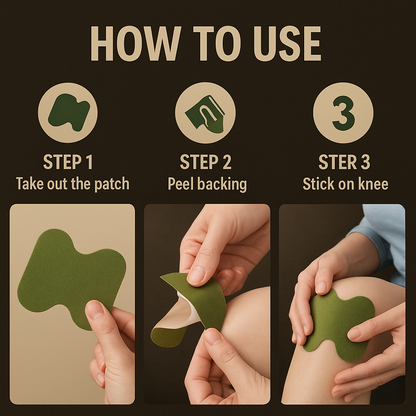 HOW TO USE

3

STEP 1
Take out the patch

STEP 2
Peel backing

STER 3
Stick on knee